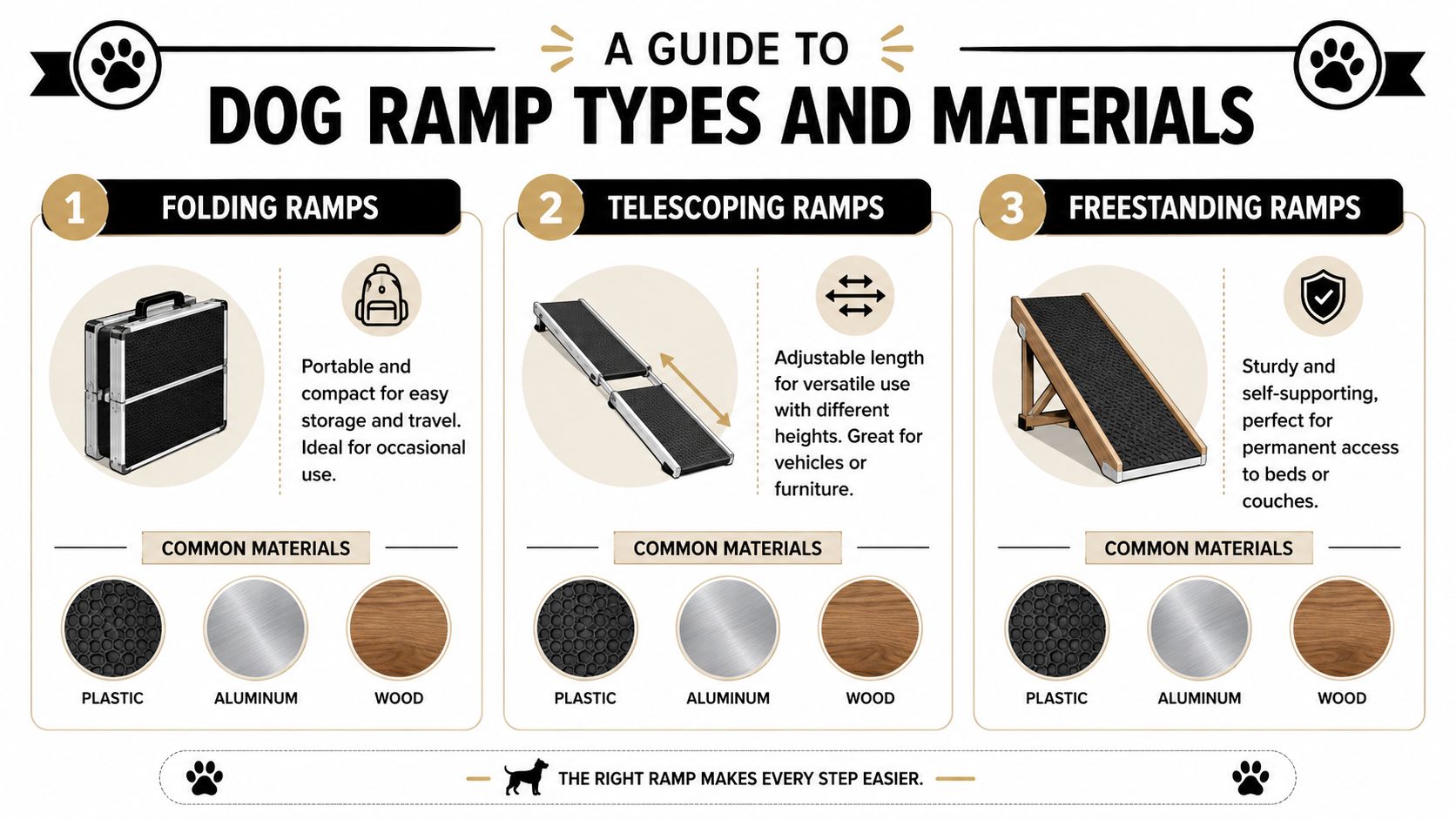 A GUIDE TO
DOG RAMP TYPES AND MATERIALS

1 FOLDING RAMPS

Portable and compact for easy storage and travel. Ideal for occasional use.

COMMON MATERIALS

PLASTIC ALUMINUM WOOD

2 TELESCOPING RAMPS

Adjustable length for versatile use with different heights. Great for vehicles or furniture.

COMMON MATERIALS

PLASTIC ALUMINUM WOOD

3 FREESTANDING RAMPS

Sturdy and self-supporting, perfect for permanent access to beds or couches.

COMMON MATERIALS

PLASTIC ALUMINUM WOOD

THE RIGHT RAMP MAKES EVERY STEP EASIER.